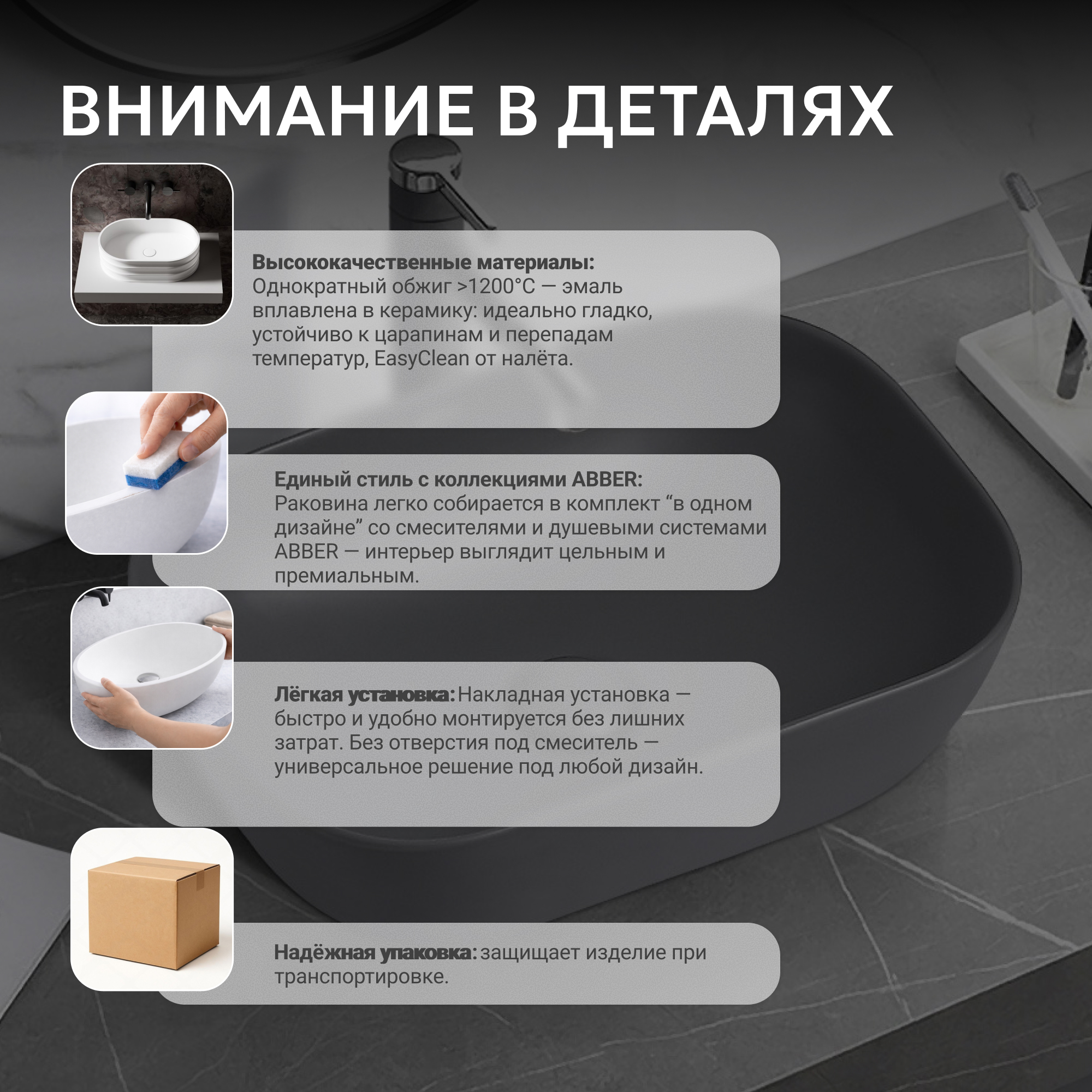 ВНИМАНИЕ В ДЕТАЛЯХ

Высококачественные материалы: Однократный обжиг >1200°C — эмаль вплавлена в керамику: идеально гладко, устойчиво к царапинам и перепадам температур, EasyClean от налёта.

Единый стиль с коллекциями ABBER: Раковина легко собирается в комплект “в одном дизайне” со смесителями и душевыми системами ABBER — интерьер выглядит цельным и премиальным.

Лёгкая установка: Накладная установка — быстро и удобно монтируется без лишних затрат. Без отверстия под смеситель — универсальное решение под любой дизайн.

Надёжная упаковка: защищает изделие при транспортировке.