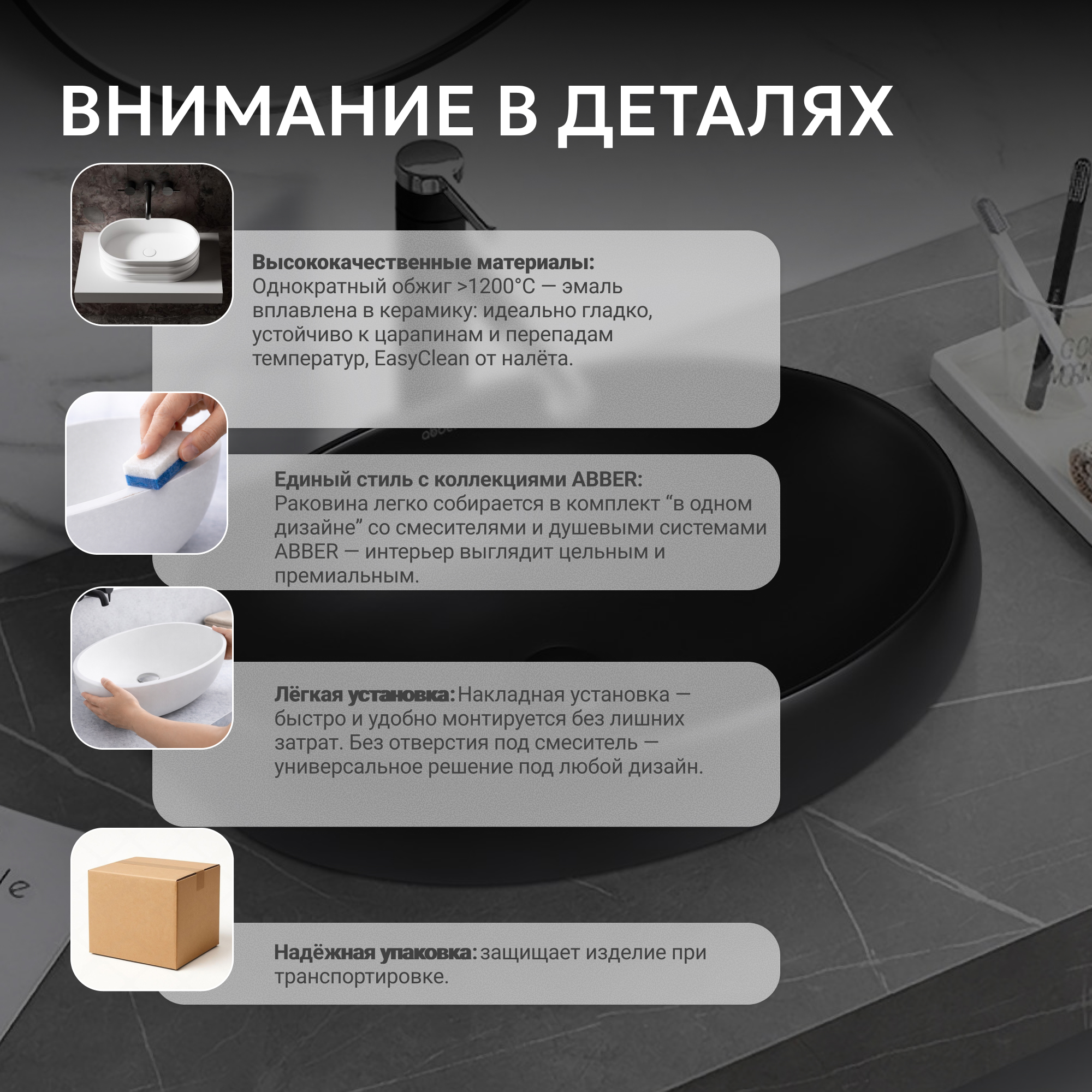 ВНИМАНИЕ В ДЕТАЛЯХ

Высококачественные материалы: Однократный обжиг >1200°C — эмаль вплавлена в керамику: идеально гладко, устойчиво к царапинам и перепадам температур, EasyClean от налёта.

Единый стиль с коллекциями ABBER: Раковина легко собирается в комплект “в одном дизайне” со смесителями и душевыми системами ABBER — интерьер выглядит цельным и премиальным.

Лёгкая установка: Накладная установка — быстро и удобно монтируется без лишних затрат. Без отверстия под смеситель — универсальное решение под любой дизайн.

Надёжная упаковка: защищает изделие при транспортировке.