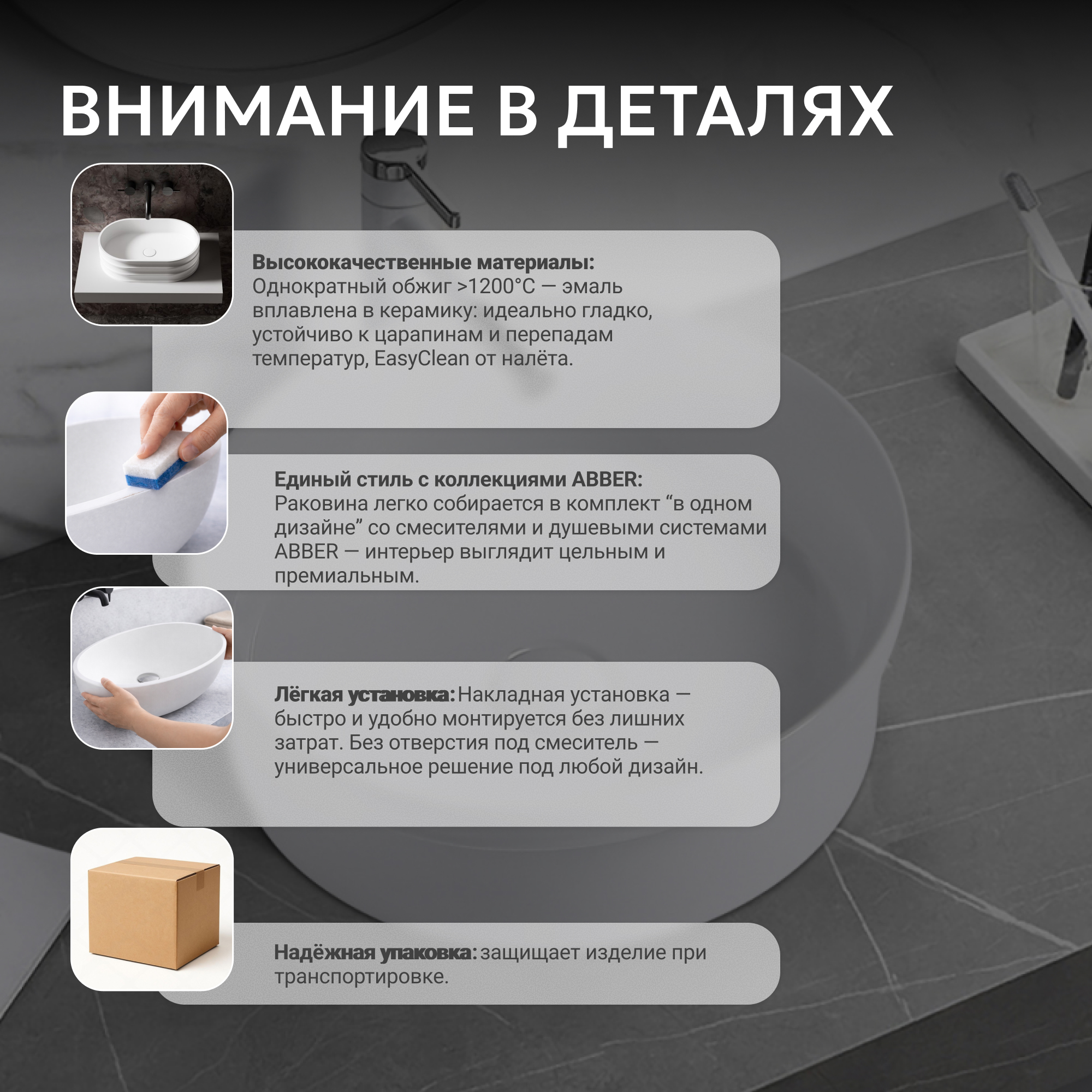 ВНИМАНИЕ В ДЕТАЛЯХ

Высококачественные материалы: Однократный обжиг >1200°C — эмаль вплавлена в керамику: идеально гладко, устойчиво к царапинам и перепадам температур, EasyClean от налёта.

Единый стиль с коллекциями ABBER: Раковина легко собирается в комплект “в одном дизайне” со смесителями и душевыми системами ABBER — интерьер выглядит цельным и премиальным.

Лёгкая установка: Накладная установка — быстро и удобно монтируется без лишних затрат. Без отверстия под смеситель — универсальное решение под любой дизайн.

Надёжная упаковка: защищает изделие при транспортировке.