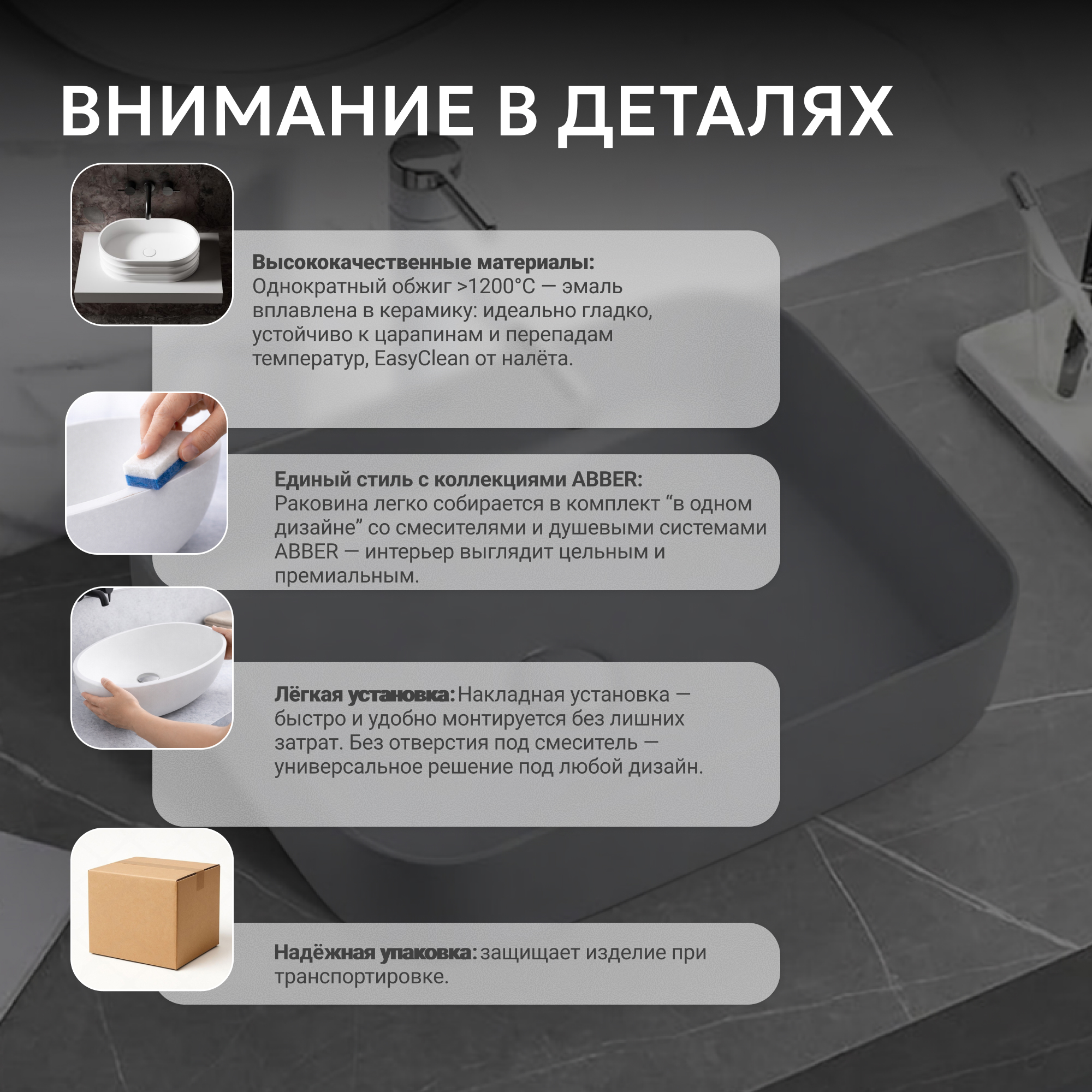 ВНИМАНИЕ В ДЕТАЛЯХ

Высококачественные материалы:
Однократный обжиг >1200°C — эмаль вплавлена в керамику: идеально гладко, устойчиво к царапинам и перепадам температур, EasyClean от налёта.

Единый стиль с коллекциями ABBER:
Раковина легко собирается в комплект “в одном дизайне” со смесителями и душевыми системами ABBER — интерьер выглядит цельным и премиальным.

Лёгкая установка: Накладная установка — быстро и удобно монтируется без лишних затрат. Без отверстия под смеситель — универсальное решение под любой дизайн.

Надёжная упаковка: защищает изделие при транспортировке.