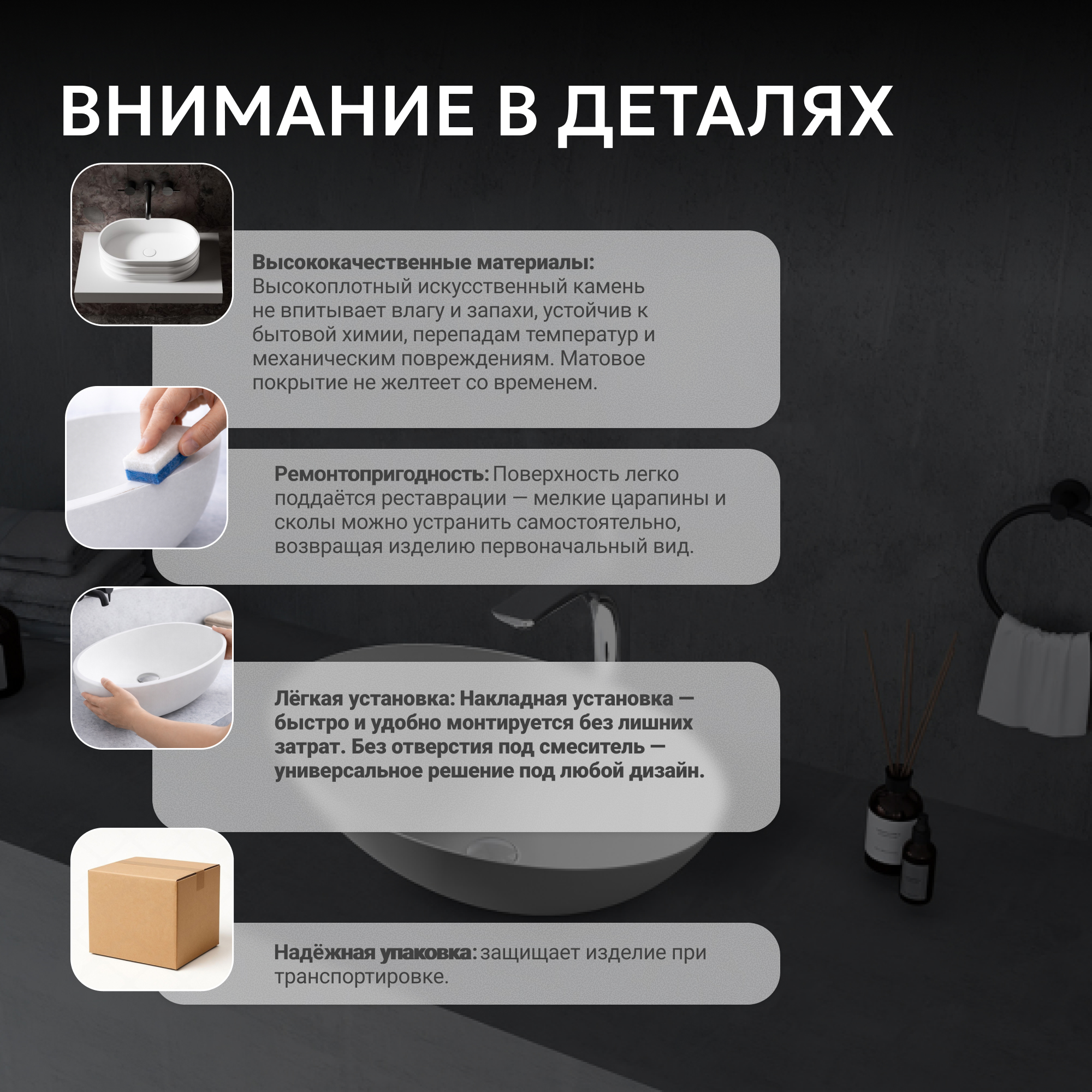 ВНИМАНИЕ В ДЕТАЛЯХ

Высококачественные материалы: Высокоплотный искусственный камень не впитывает влагу и запахи, устойчив к бытовой химии, перепадам температур и механическим повреждениям. Матовое покрытие не желтеет со временем.

Ремонтопригодность: Поверхность легко поддаётся реставрации — мелкие царапины и сколы можно устранить самостоятельно, возвращая изделию первоначальный вид.

Лёгкая установка: Накладная установка — быстро и удобно монтируется без лишних затрат. Без отверстия под смеситель — универсальное решение под любой дизайн.

Надёжная упаковка: защищает изделие при транспортировке.