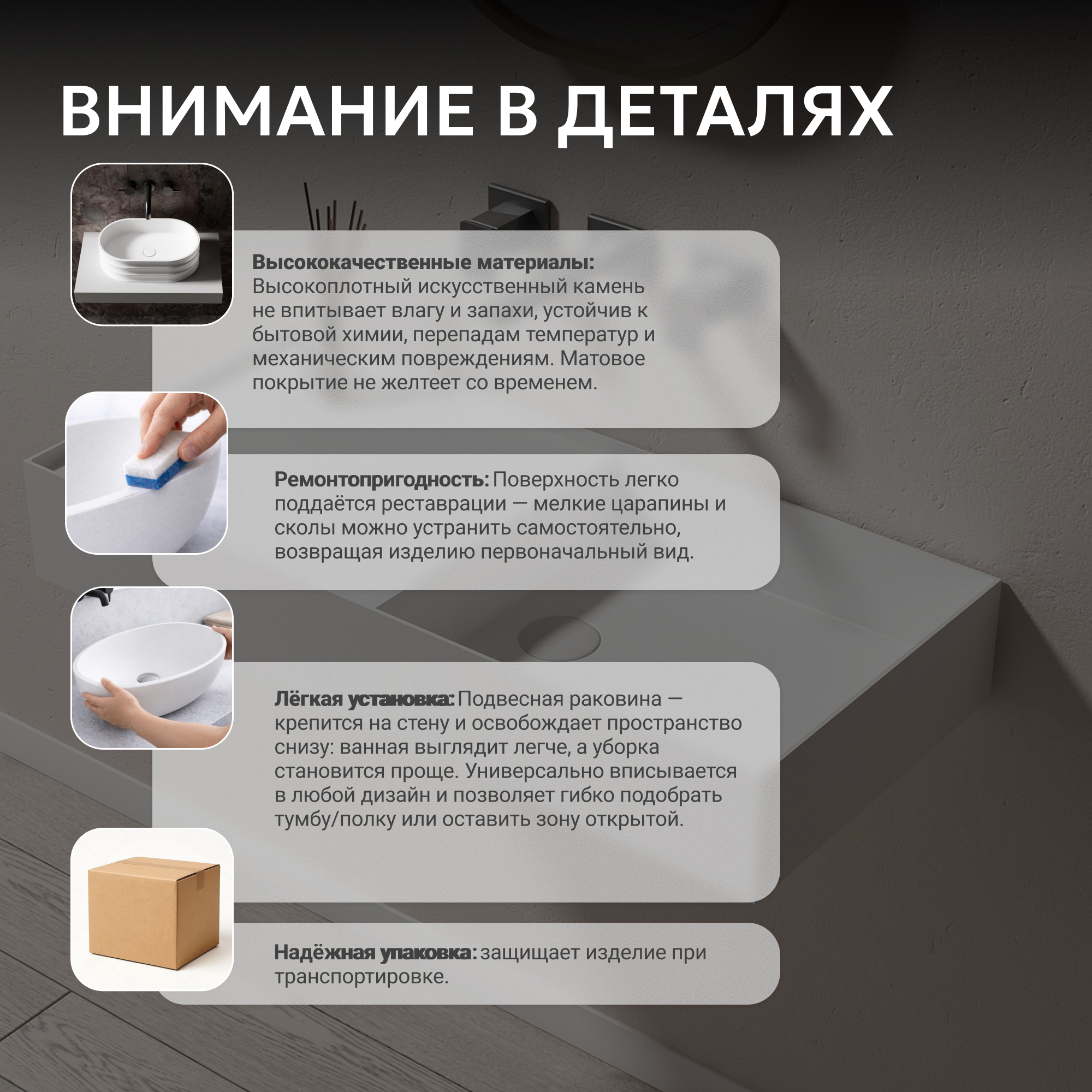 ВНИМАНИЕ В ДЕТАЛЯХ

Высококачественные материалы: Высокоплотный искусственный камень не впитывает влагу и запахи, устойчив к бытовой химии, перепадам температур и механическим повреждениям. Матовое покрытие не желтеет со временем.

Ремонтопригодность: Поверхность легко поддаётся реставрации — мелкие царапины и сколы можно устранить самостоятельно, возвращая изделию первоначальный вид.

Лёгкая установка: Подвесная раковина — крепится на стену и освобождает пространство снизу: ванная выглядит легче, а уборка становится проще. Универсально вписывается в любой дизайн и позволяет гибко подобрать тумбу/полку или оставить зону открытой.

Надёжная упаковка: защищает изделие при транспортировке.