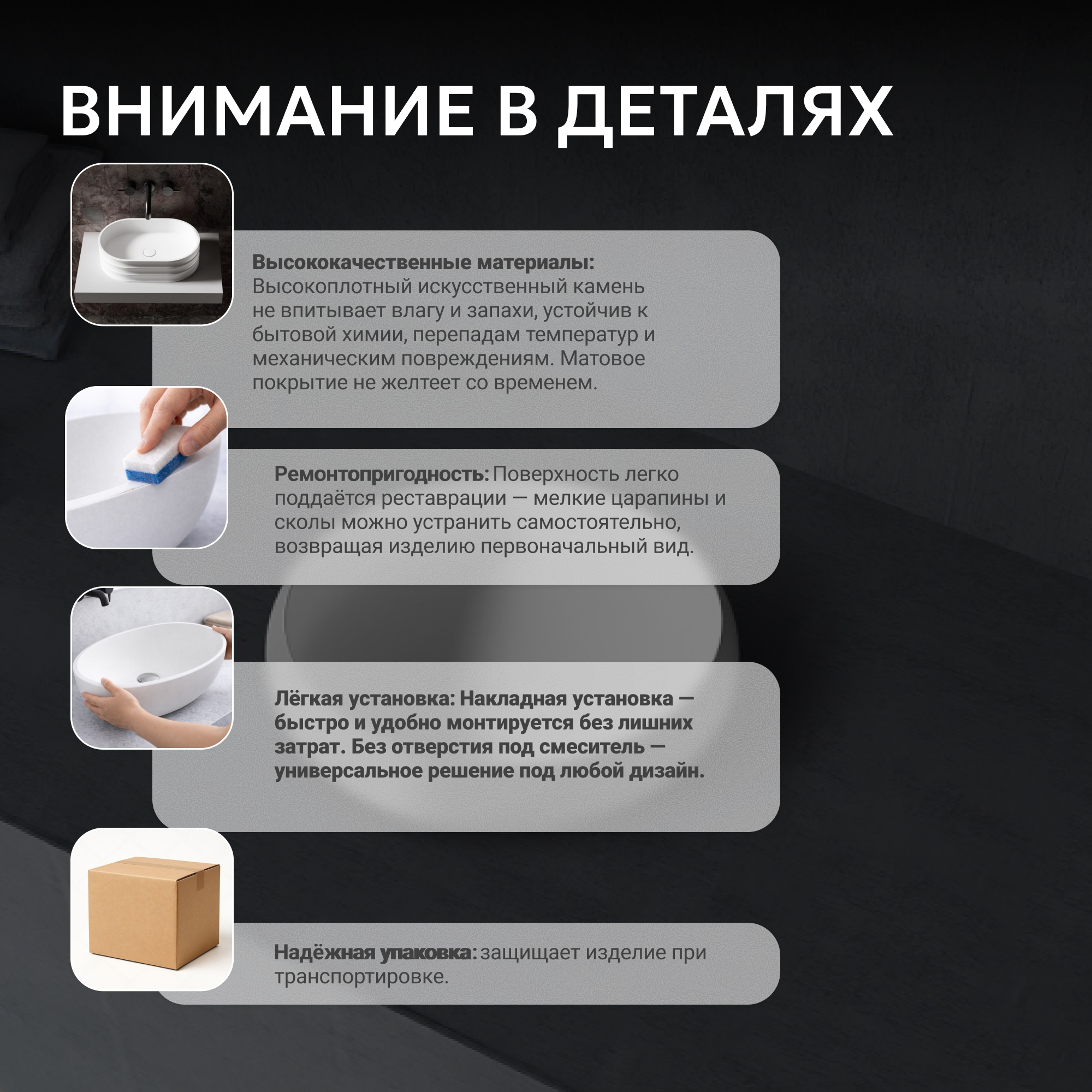 ВНИМАНИЕ В ДЕТАЛЯХ

Высококачественные материалы: Высокоплотный искусственный камень не впитывает влагу и запахи, устойчив к бытовой химии, перепадам температур и механическим повреждениям. Матовое покрытие не желтеет со временем.

Ремонтопригодность: Поверхность легко поддаётся реставрации — мелкие царапины и сколы можно устранить самостоятельно, возвращая изделию первоначальный вид.

Лёгкая установка: Накладная установка — быстро и удобно монтируется без лишних затрат. Без отверстия под смеситель — универсальное решение под любой дизайн.

Надёжная упаковка: защищает изделие при транспортировке.