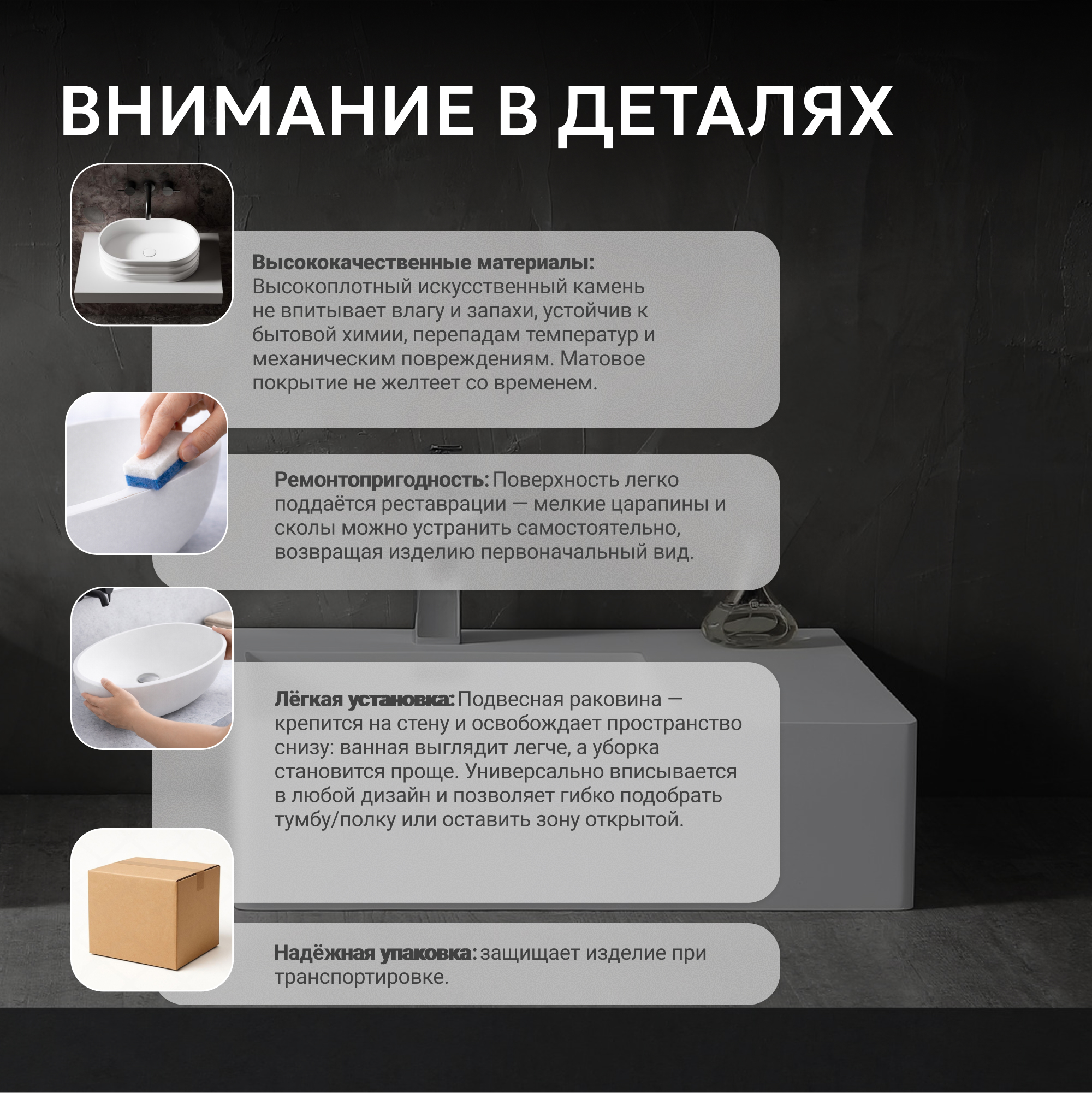 ВНИМАНИЕ В ДЕТАЛЯХ

Высококачественные материалы: Высокоплотный искусственный камень не впитывает влагу и запахи, устойчив к бытовой химии, перепадам температур и механическим повреждениям. Матовое покрытие не желтеет со временем.

Ремонтопригодность: Поверхность легко поддаётся реставрации — мелкие царапины и сколы можно устранить самостоятельно, возвращая изделию первоначальный вид.

Лёгкая установка: Подвесная раковина — крепится на стену и освобождает пространство снизу: ванная выглядит легче, а уборка становится проще. Универсально вписывается в любой дизайн и позволяет гибко подобрать тумбу/полку или оставить зону открытой.

Надёжная упаковка: защищает изделие при транспортировке.