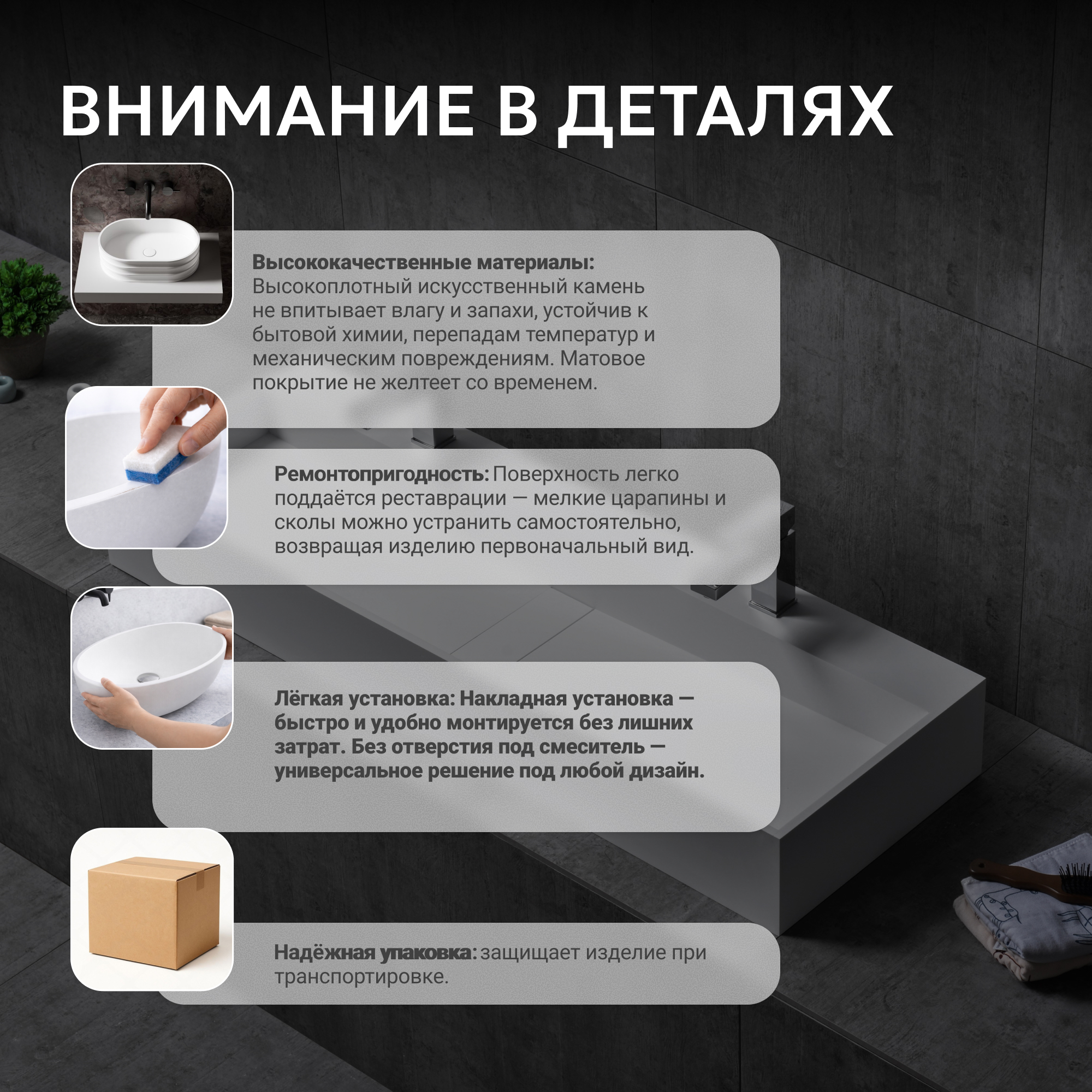 ВНИМАНИЕ В ДЕТАЛЯХ

Высококачественные материалы: Высокоплотный искусственный камень не впитывает влагу и запахи, устойчив к бытовой химии, перепадам температур и механическим повреждениям. Матовое покрытие не желтеет со временем.

Ремонтопригодность: Поверхность легко поддаётся реставрации — мелкие царапины и сколы можно устранить самостоятельно, возвращая изделию первоначальный вид.

Лёгкая установка: Накладная установка — быстро и удобно монтируется без лишних затрат. Без отверстия под смеситель — универсальное решение под любой дизайн.

Надёжная упаковка: защищает изделие при транспортировке.