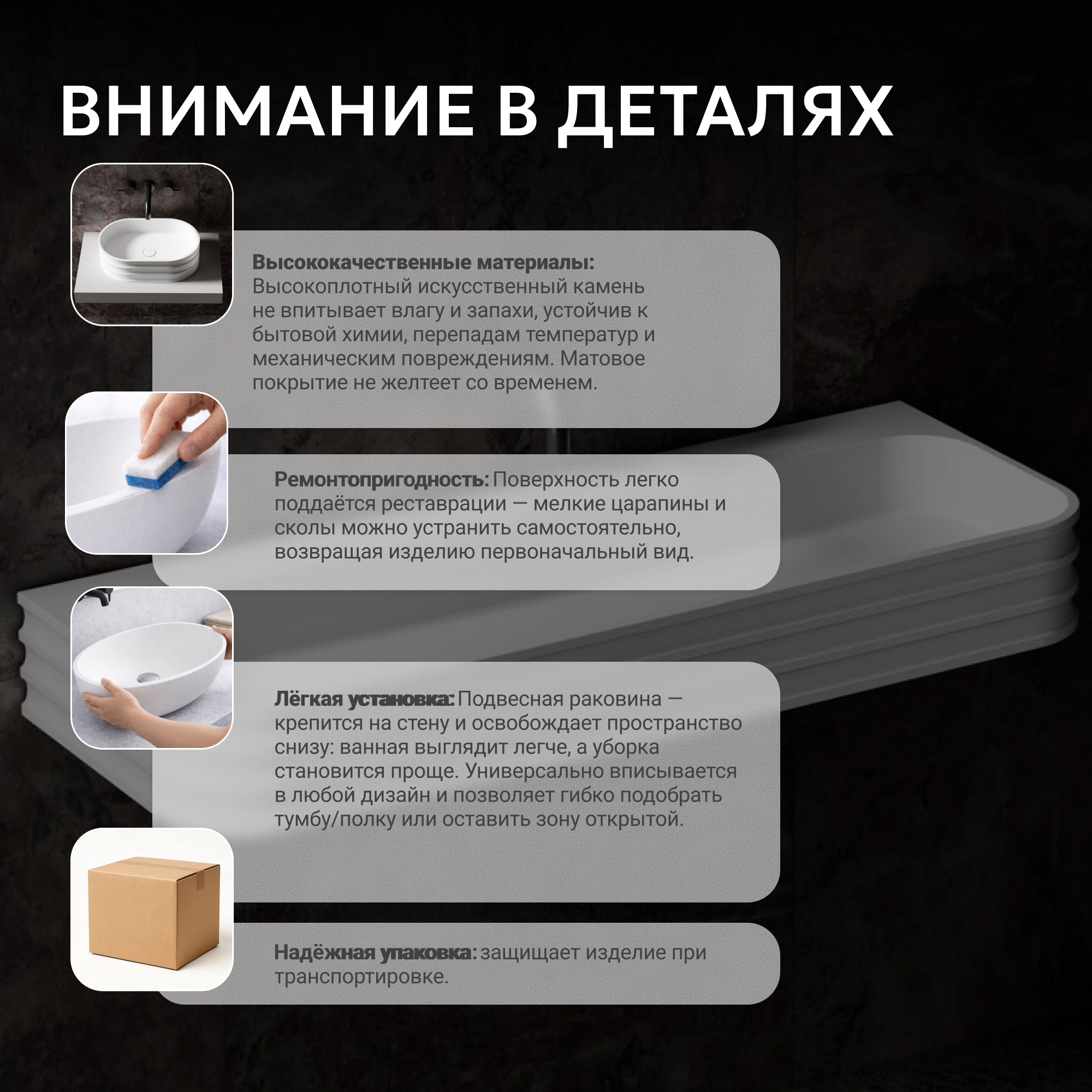 ВНИМАНИЕ В ДЕТАЛЯХ

Высококачественные материалы: Высокоплотный искусственный камень не впитывает влагу и запахи, устойчив к бытовой химии, перепадам температур и механическим повреждениям. Матовое покрытие не желтеет со временем.

Ремонтопригодность: Поверхность легко поддаётся реставрации — мелкие царапины и сколы можно устранить самостоятельно, возвращая изделию первоначальный вид.

Лёгкая установка: Подвесная раковина — крепится на стену и освобождает пространство снизу: ванная выглядит легче, а уборка становится проще. Универсально вписывается в любой дизайн и позволяет гибко подобрать тумбу/полку или оставить зону открытой.

Надёжная упаковка: защищает изделие при транспортировке.