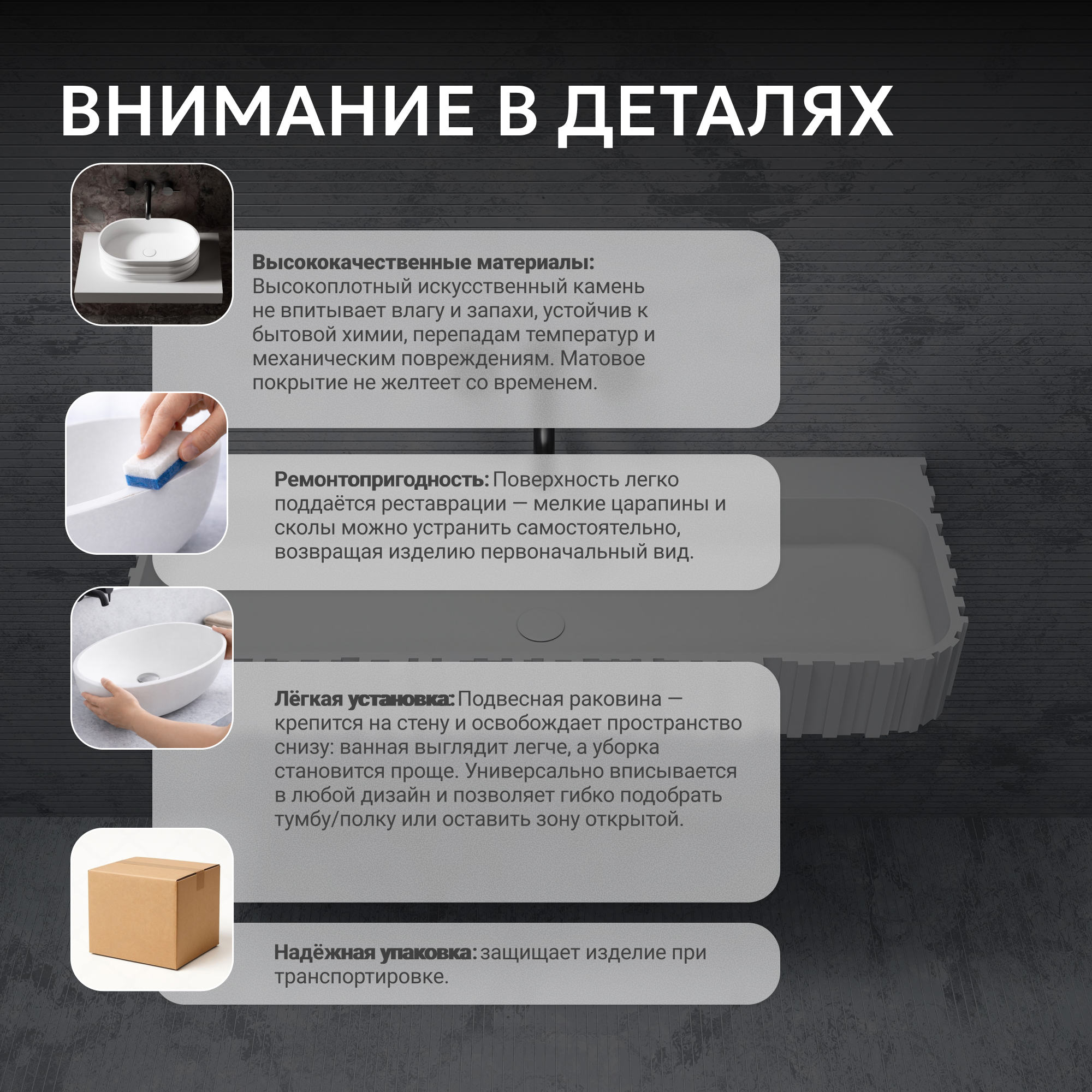 ВНИМАНИЕ В ДЕТАЛЯХ

Высококачественные материалы: Высокоплотный искусственный камень не впитывает влагу и запахи, устойчив к бытовой химии, перепадам температур и механическим повреждениям. Матовое покрытие не желтеет со временем.

Ремонтопригодность: Поверхность легко поддаётся реставрации — мелкие царапины и сколы можно устранить самостоятельно, возвращая изделию первоначальный вид.

Лёгкая установка: Подвесная раковина — крепится на стену и освобождает пространство снизу: ванная выглядит легче, а уборка становится проще. Универсально вписывается в любой дизайн и позволяет гибко подобрать тумбу/полку или оставить зону открытой.

Надёжная упаковка: защищает изделие при транспортировке.