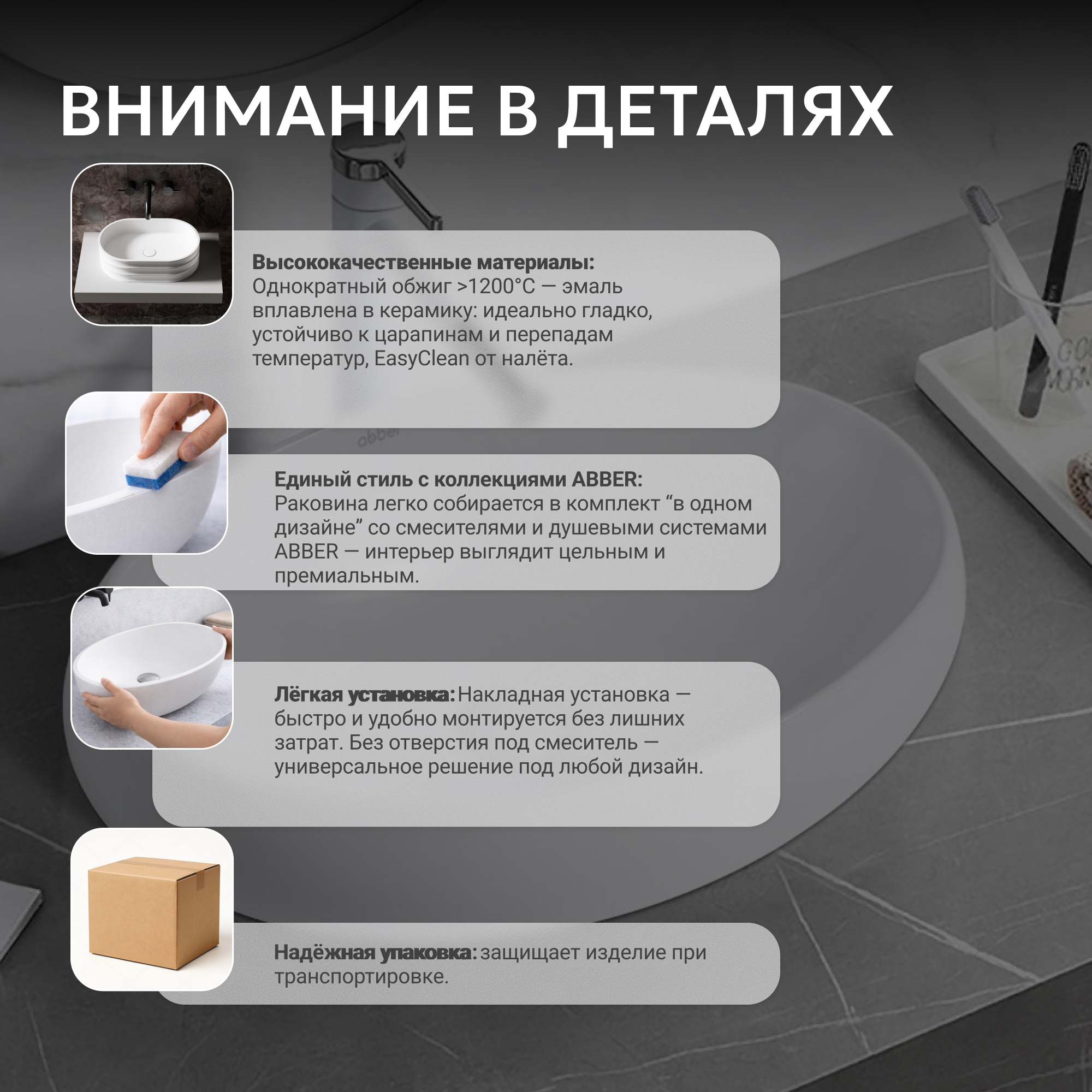 ВНИМАНИЕ В ДЕТАЛЯХ

Высококачественные материалы: Однократный обжиг >1200°C — эмаль вплавлена в керамику: идеально гладко, устойчиво к царапинам и перепадам температур, EasyClean от налёта.

abber

Единый стиль с коллекциями ABBER: Раковина легко собирается в комплект “в одном дизайне” со смесителями и душевыми системами ABBER — интерьер выглядит цельным и премиальным.

Лёгкая установка: Накладная установка — быстро и удобно монтируется без лишних затрат. Без отверстия под смеситель — универсальное решение под любой дизайн.

Надёжная упаковка: защищает изделие при транспортировке.