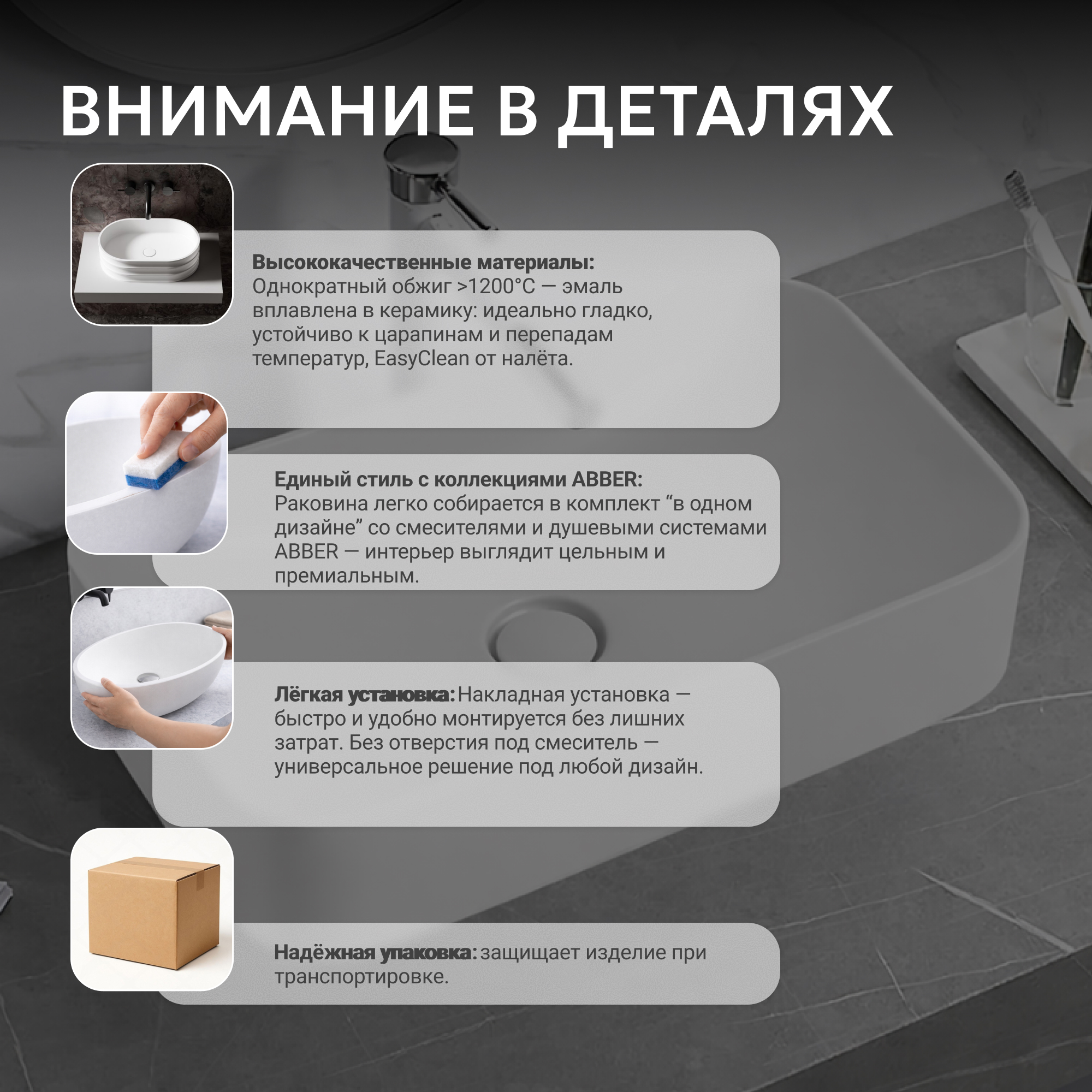 ВНИМАНИЕ В ДЕТАЛЯХ

Высококачественные материалы: Однократный обжиг >1200°C — эмаль вплавлена в керамику: идеально гладко, устойчиво к царапинам и перепадам температур, EasyClean от налёта.

Единый стиль с коллекциями ABBER: Раковина легко собирается в комплект “в одном дизайне” со смесителями и душевыми системами ABBER — интерьер выглядит цельным и премиальным.

Лёгкая установка: Накладная установка — быстро и удобно монтируется без лишних затрат. Без отверстия под смеситель — универсальное решение под любой дизайн.

Надёжная упаковка: защищает изделие при транспортировке.