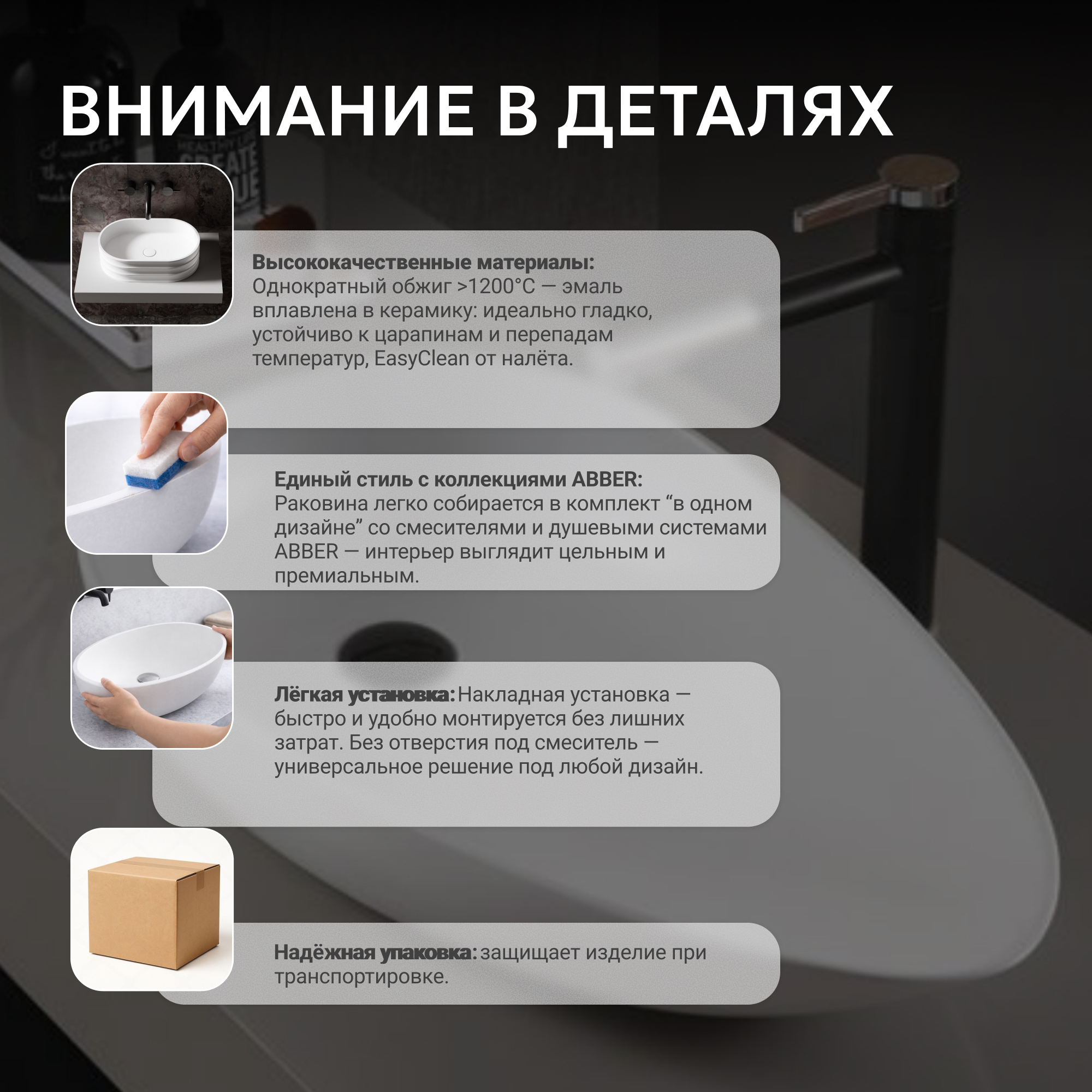 ВНИМАНИЕ В ДЕТАЛЯХ

Высококачественные материалы: Однократный обжиг >1200°C — эмаль вплавлена в керамику: идеально гладко, устойчиво к царапинам и перепадам температур, EasyClean от налёта.

Единый стиль с коллекциями ABBER: Раковина легко собирается в комплект “в одном дизайне” со смесителями и душевыми системами ABBER — интерьер выглядит цельным и премиальным.

Лёгкая установка: Накладная установка — быстро и удобно монтируется без лишних затрат. Без отверстия под смеситель — универсальное решение под любой дизайн.

Надёжная упаковка: защищает изделие при транспортировке.