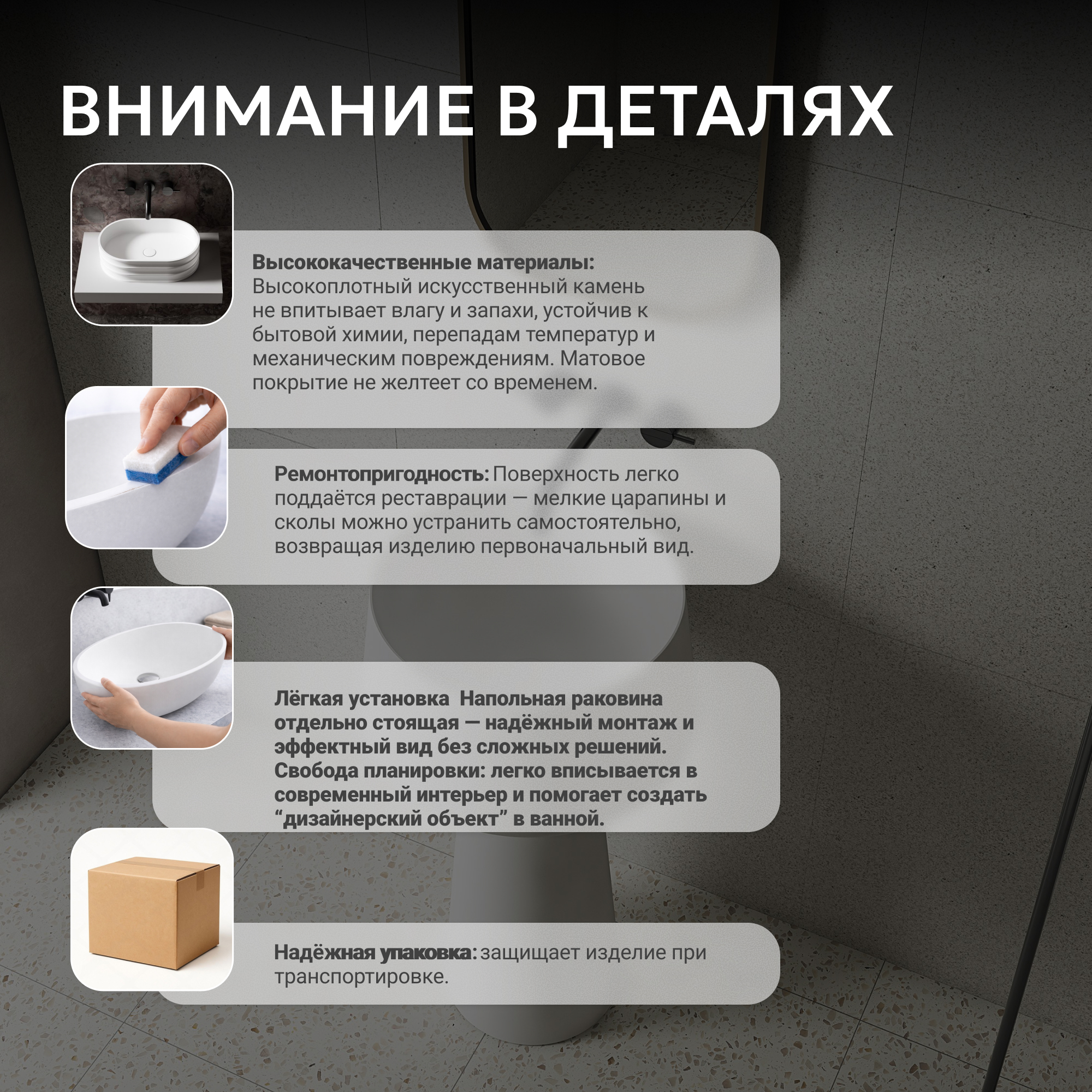 ВНИМАНИЕ В ДЕТАЛЯХ

Высококачественные материалы: Высокоплотный искусственный камень не впитывает влагу и запахи, устойчив к бытовой химии, перепадам температур и механическим повреждениям. Матовое покрытие не желтеет со временем.

Ремонтопригодность: Поверхность легко поддаётся реставрации — мелкие царапины и сколы можно устранить самостоятельно, возвращая изделию первоначальный вид.

Лёгкая установка Напольная раковина отдельно стоящая — надёжный монтаж и эффектный вид без сложных решений. Свобода планировки: легко вписывается в современный интерьер и помогает создать “дизайнерский объект” в ванной.

Надёжная упаковка: защищает изделие при транспортировке.